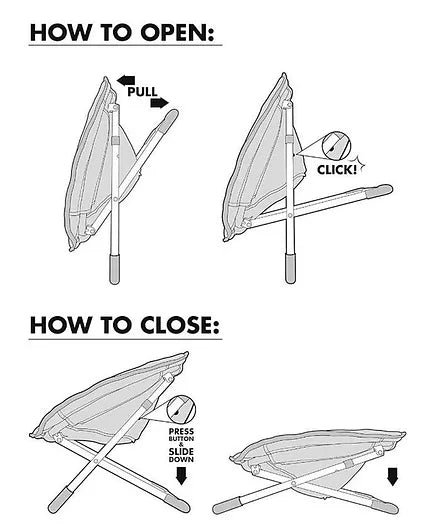 HOW TO OPEN:

PULL

CLICK!

HOW TO CLOSE:

PRESS BUTTON & SLIDE DOWN