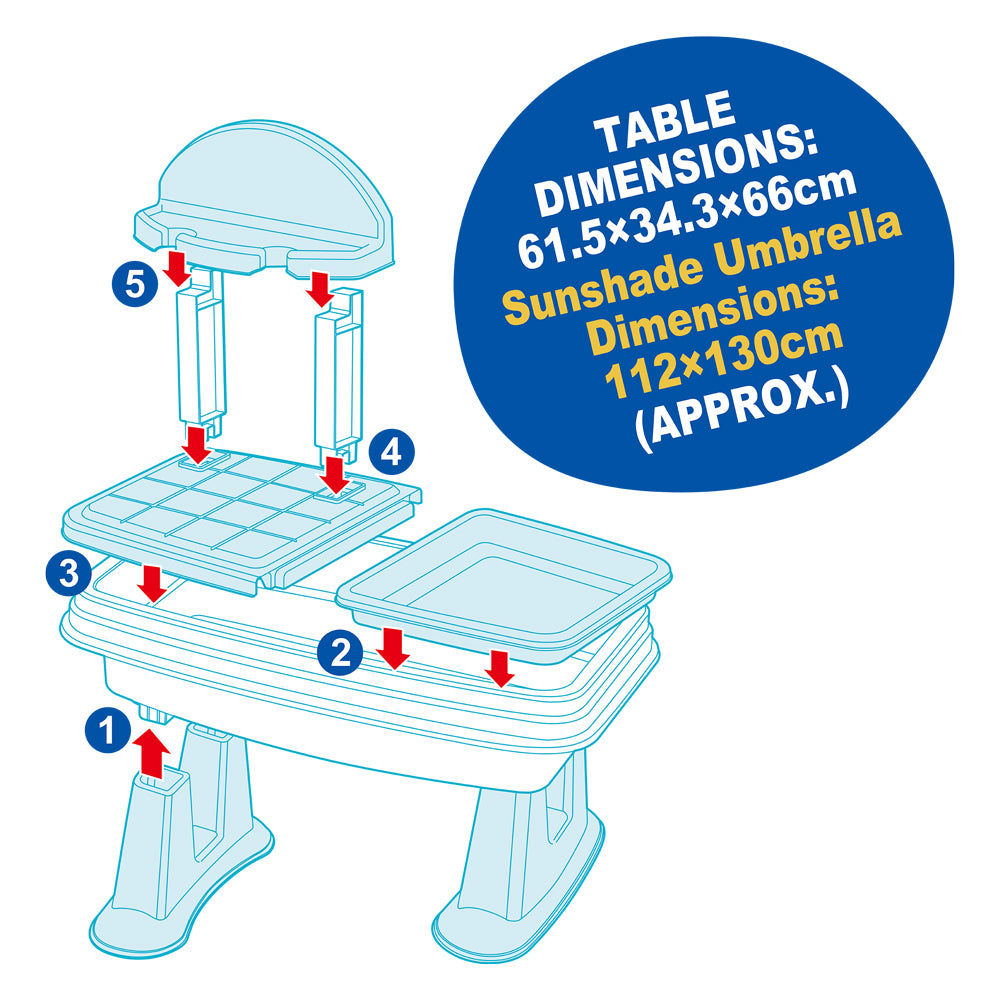 TABLE DIMENSIONS:
61.5×34.3×66cm
Sunshade Umbrella Dimensions:
112×130cm
(APPROX.)

5

4

3

2

1