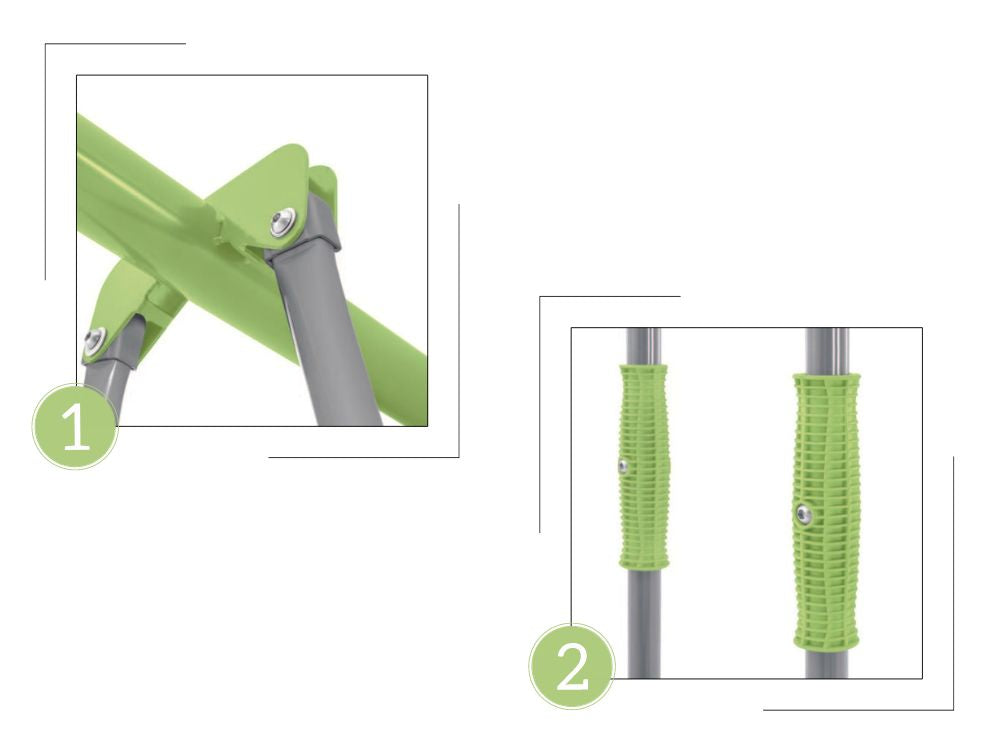 1

2