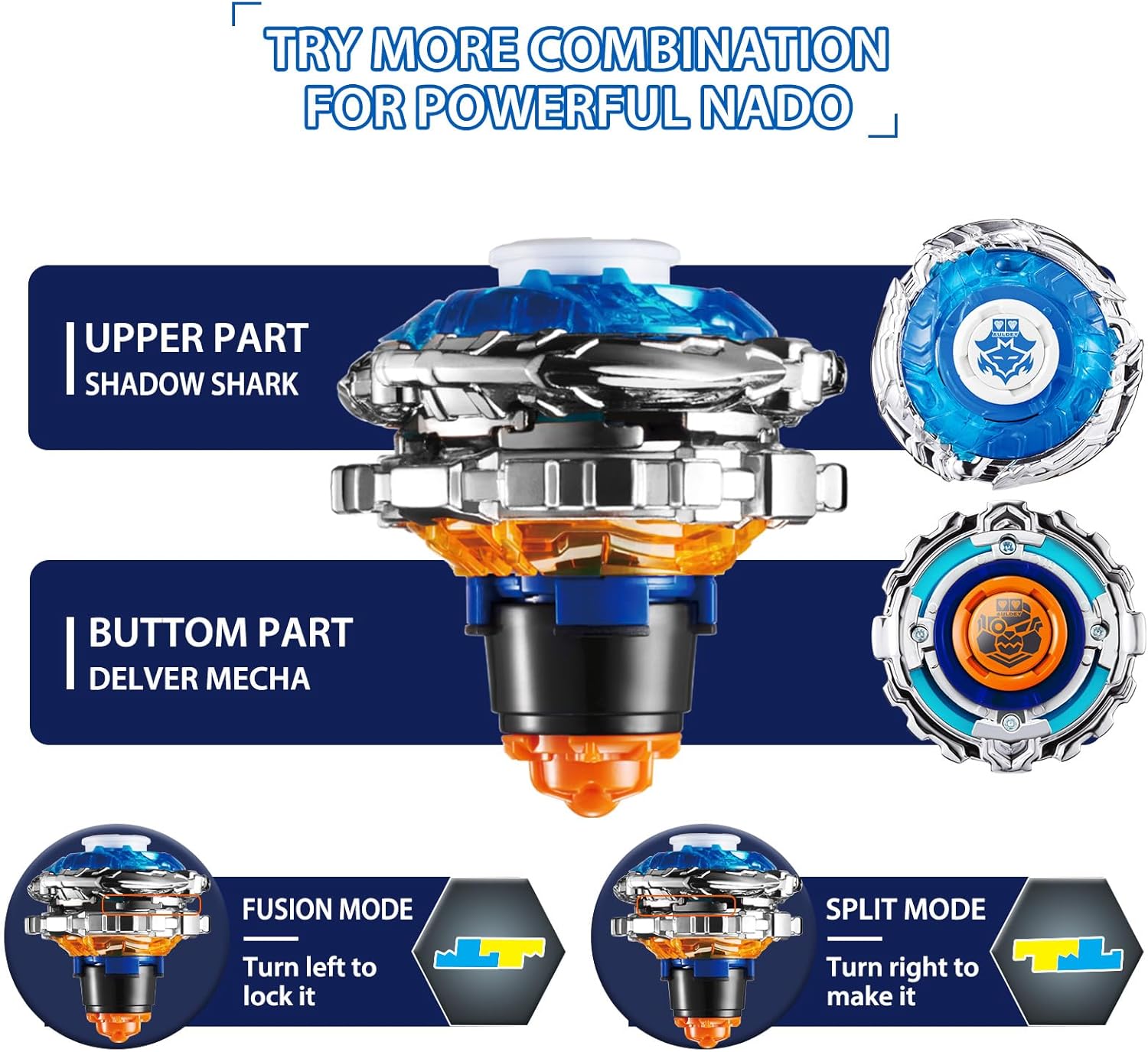 TRY MORE COMBINATION FOR POWERFUL NADO

UPPER PART
SHADOW SHARK

AULDEY

BUTTOM PART
DELVER MECHA

AULDEY

FUSION MODE
Turn left to lock it

SPLIT MODE
Turn right to make it