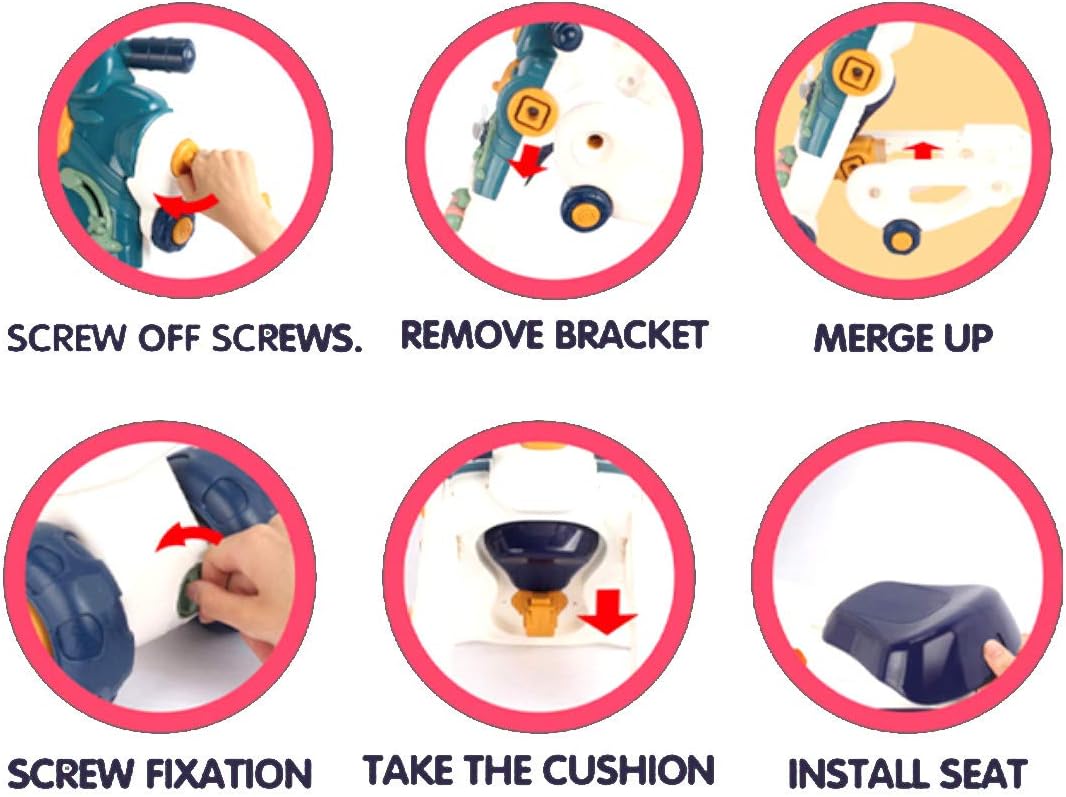 SCREW OFF SCREWS.

REMOVE BRACKET

MERGE UP

SCREW FIXATION

TAKE THE CUSHION

INSTALL SEAT